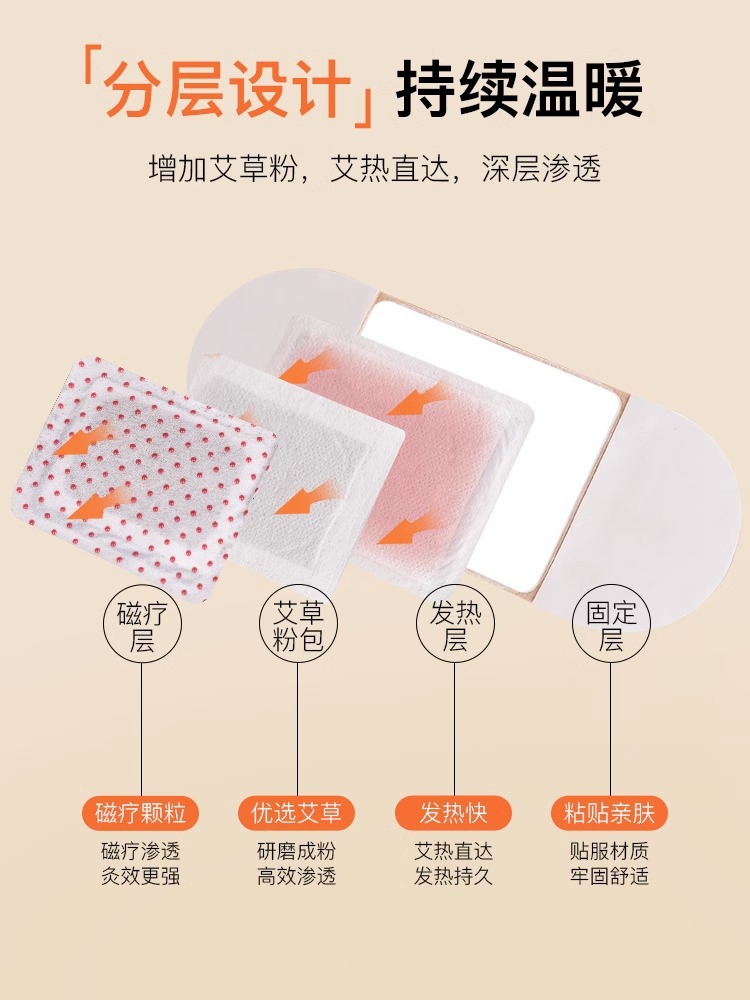 「分层设计」持续温暖

增加艾草粉，艾热直达，深层渗透

磁疗层

艾草粉包

发热层

固定层

磁疗颗粒

磁疗渗透
灸效更强

优选艾草

研磨成粉
高效渗透

发热快

艾热直达
发热持久

粘贴亲肤

贴服材质
牢固舒适