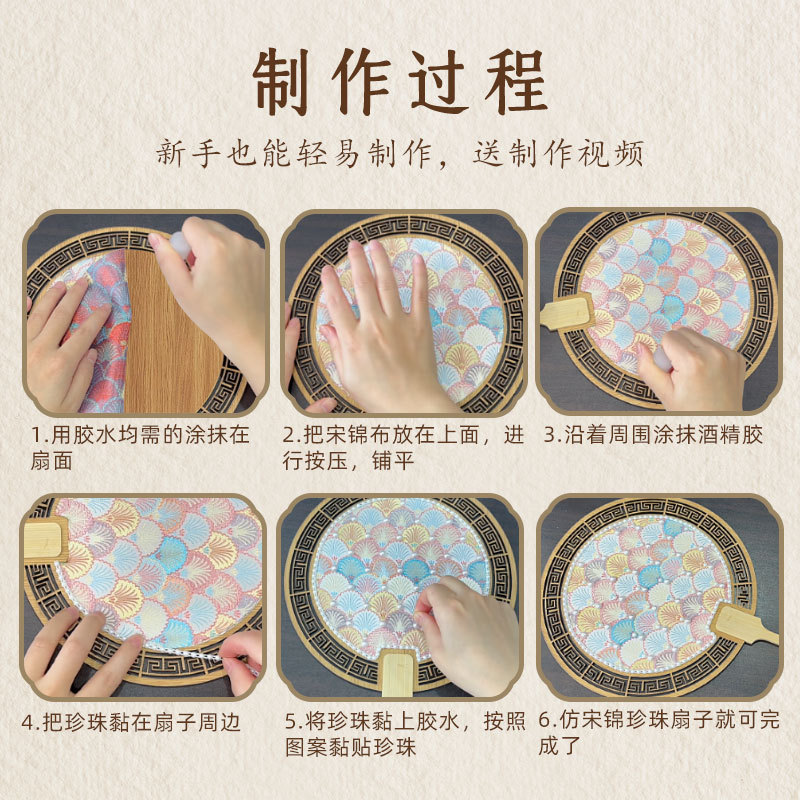 制作过程

新手也能轻易制作，送制作视频

1.用胶水均需的涂抹在扇面

2.把宋锦布放在上面，进行按压，铺平

3.沿着周围涂抹酒精胶

4.把珍珠黏在扇子周边

5.将珍珠黏上胶水，按照图案黏贴珍珠

6.仿宋锦珍珠扇子就可完成了