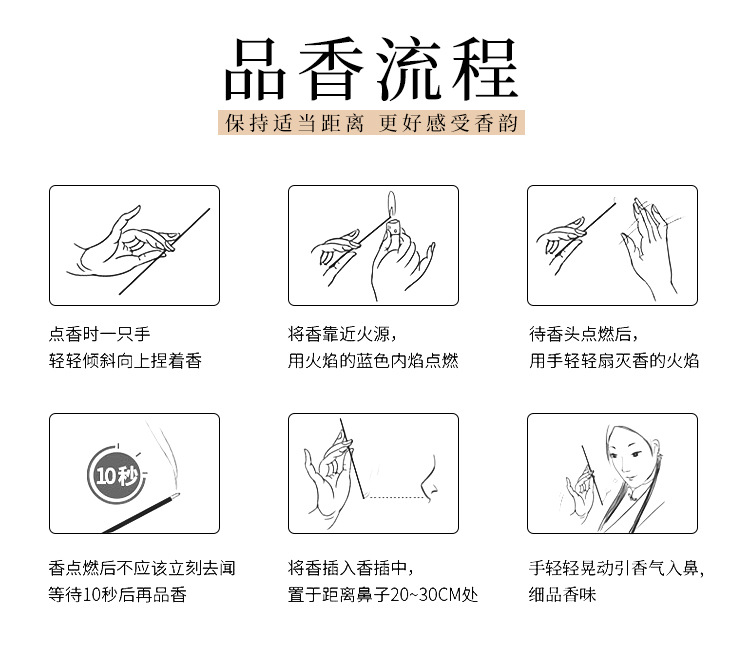 品香流程

保持适当距离 更好感受香韵

点香时一只手
轻轻倾斜向上捏着香

将香靠近火源，
用火焰的蓝色内焰点燃

待香头点燃后，
用手轻轻扇灭香的火焰

10秒

香点燃后不应该立刻去闻
等待10秒后再品香

将香插入香插中，
置于距离鼻子20~30CM处

手轻轻晃动引香气入鼻，
细品香味