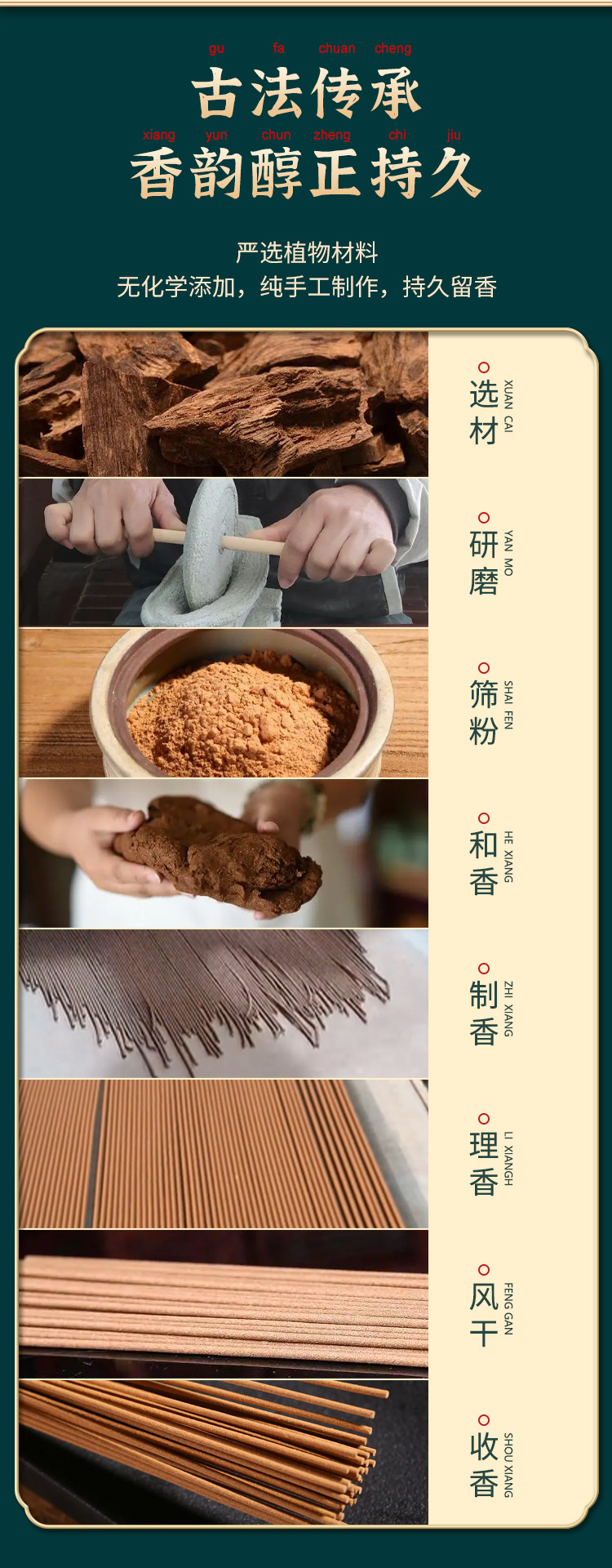 gu fa chuan cheng
古法传承
xiang yun chun zheng chi jiu
香韵醇正持久

严选植物材料
无化学添加，纯手工制作，持久留香

选材 XUAN CAI

研磨 YAN MO

筛粉 SHAI FEN

和香 HE XIANG

制香 ZHI XIANG

理香 LI XIANGH

风干 FENG GAN

收香 SHOU XIANG