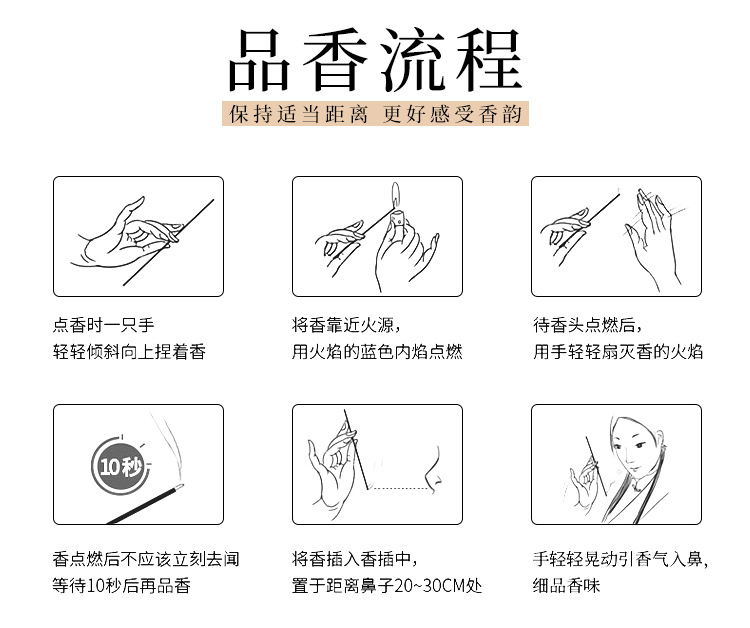 品香流程

保持适当距离 更好感受香韵

点香时一只手
轻轻倾斜向上捏着香

将香靠近火源，
用火焰的蓝色内焰点燃

待香头点燃后，
用手轻轻扇灭香的火焰

10秒

香点燃后不应该立刻去闻
等待10秒后再品香

将香插入香插中，
置于距离鼻子20~30CM处

手轻轻晃动引香气入鼻，
细品香味